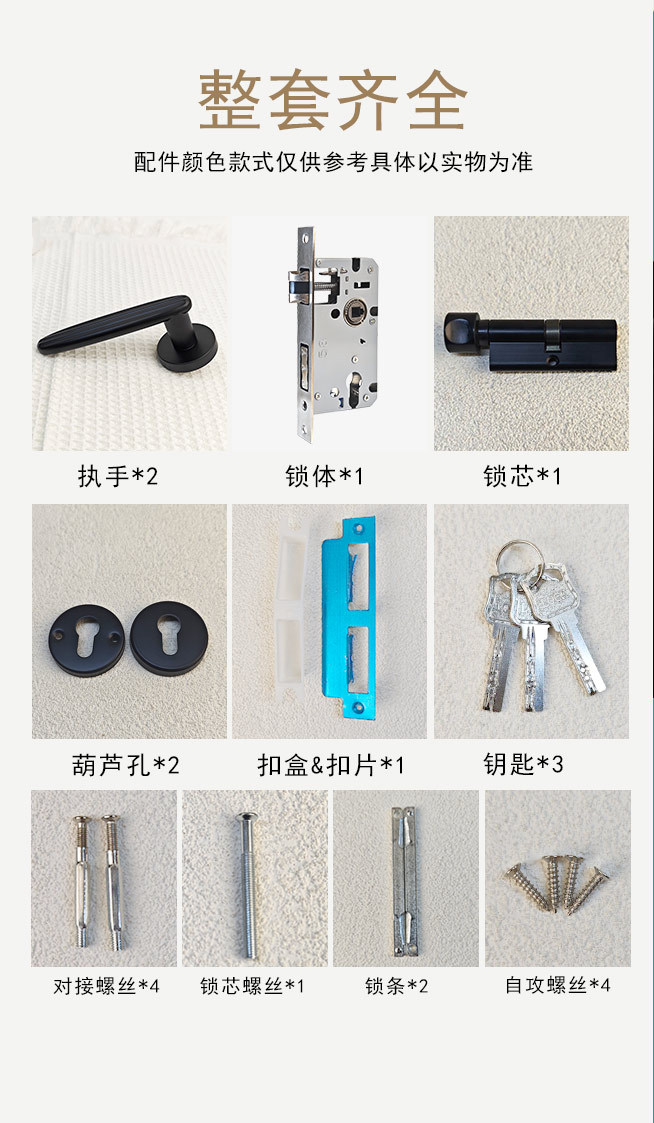 整套齐全

配件颜色款式仅供参考具体以实物为准

执手*2

锁体*1

锁芯*1

葫芦孔*2

扣盒&扣片*1

钥匙*3

对接螺丝*4

锁芯螺丝*1

锁条*2

自攻螺丝*4