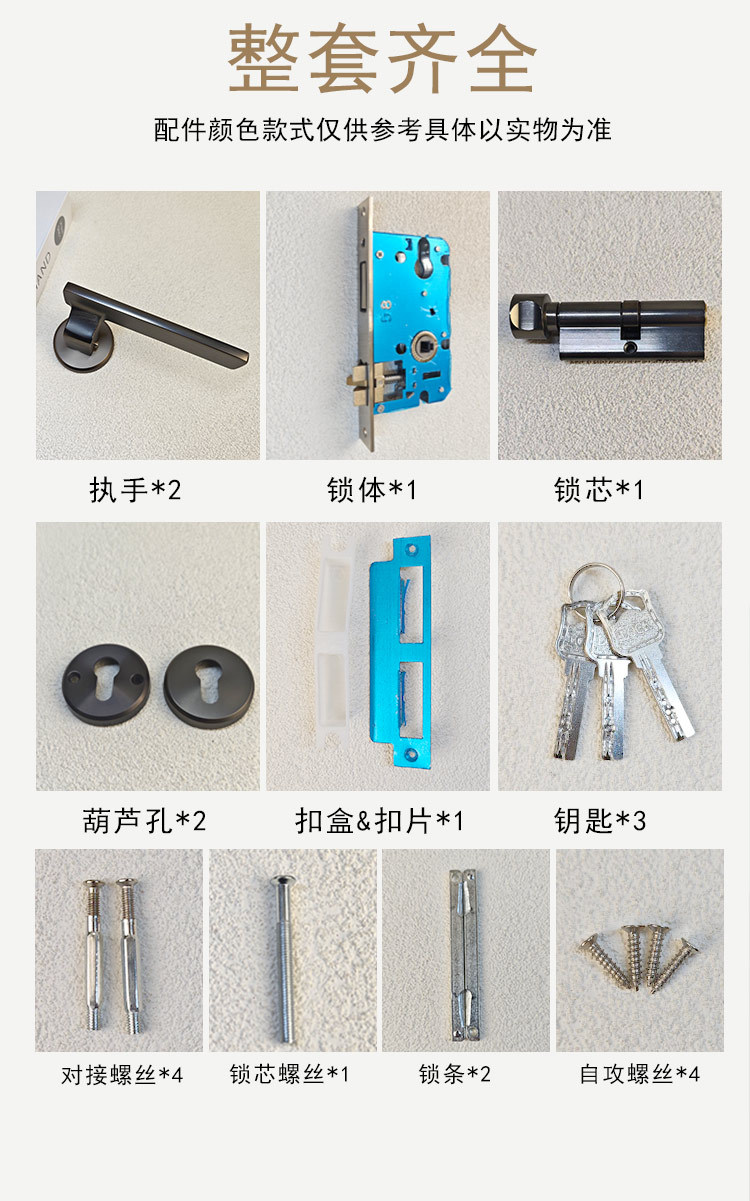 整套齐全

配件颜色款式仅供参考具体以实物为准

执手*2

锁体*1

锁芯*1

葫芦孔*2

扣盒&扣片*1

钥匙*3

对接螺丝*4

锁芯螺丝*1

锁条*2

自攻螺丝*4