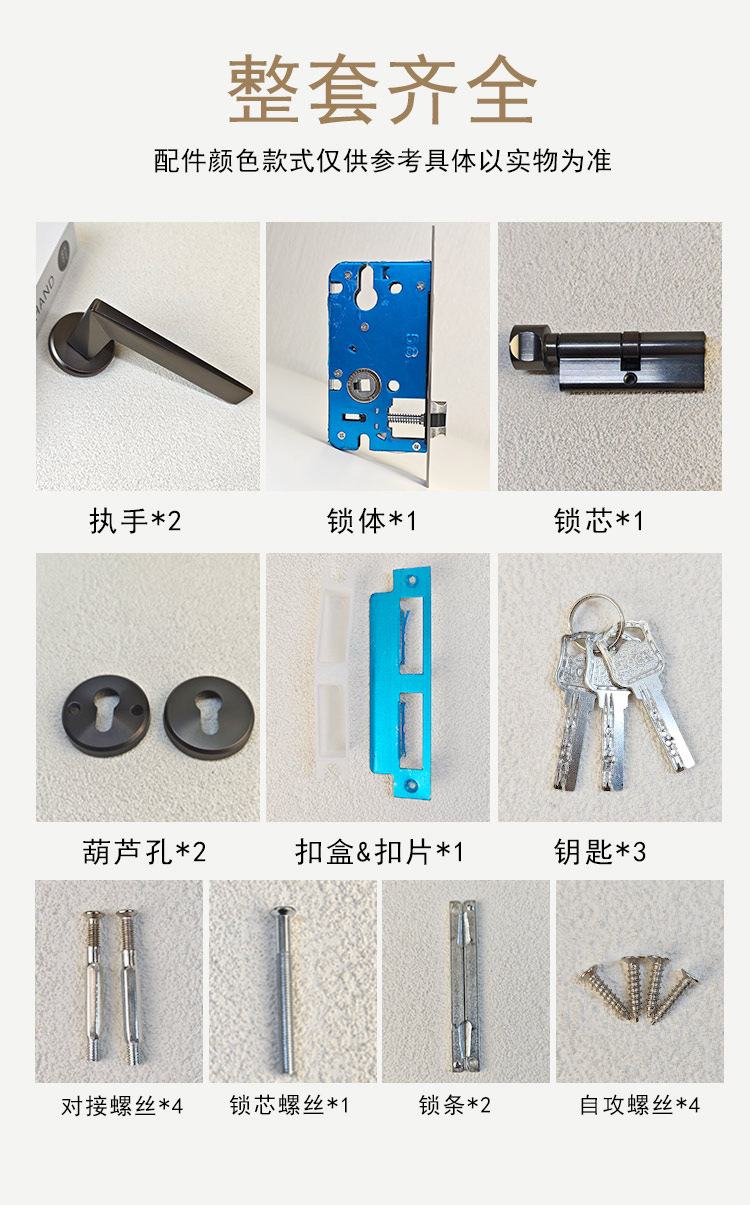 整套齐全

配件颜色款式仅供参考具体以实物为准

执手*2

锁体*1

锁芯*1

葫芦孔*2

扣盒&扣片*1

钥匙*3

对接螺丝*4

锁芯螺丝*1

锁条*2

自攻螺丝*4