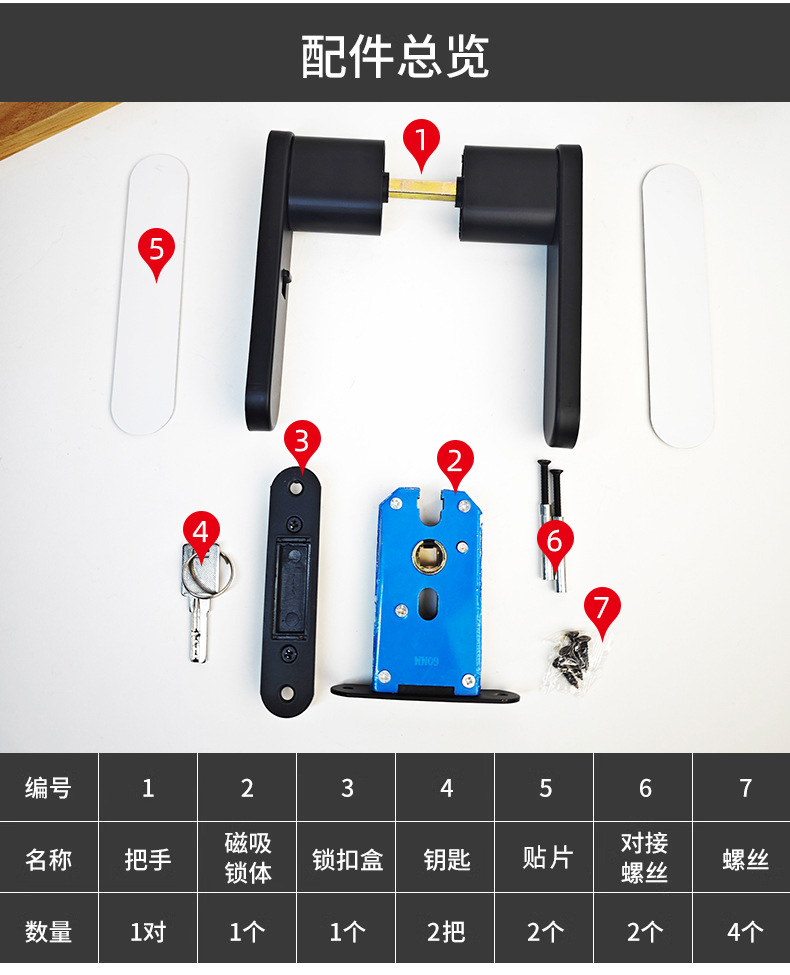 配件总览

1
5
3
2
4
6
7
MN09

| 编号 | 1 | 2 | 3 | 4 | 5 | 6 | 7 |
|---|---|---|---|---|---|---|---|
| 名称 | 把手 | 磁吸锁体 | 锁扣盒 | 钥匙 | 贴片 | 对接螺丝 | 螺丝 |
| 数量 | 1对 | 1个 | 1个 | 2把 | 2个 | 2个 | 4个 |